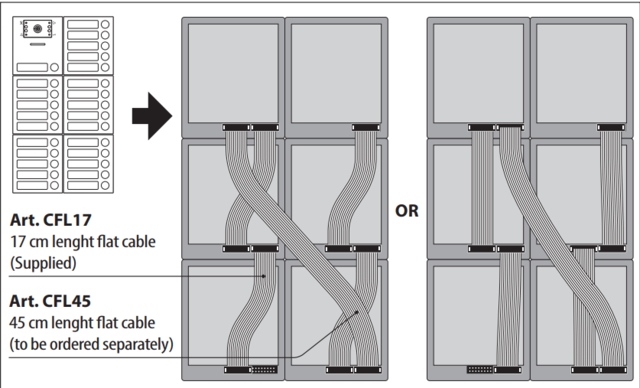 Art. CFL17
17 cm lenght flat cable
(Supplied)

Art. CFL45
45 cm lenght flat cable
(to be ordered separately)

OR