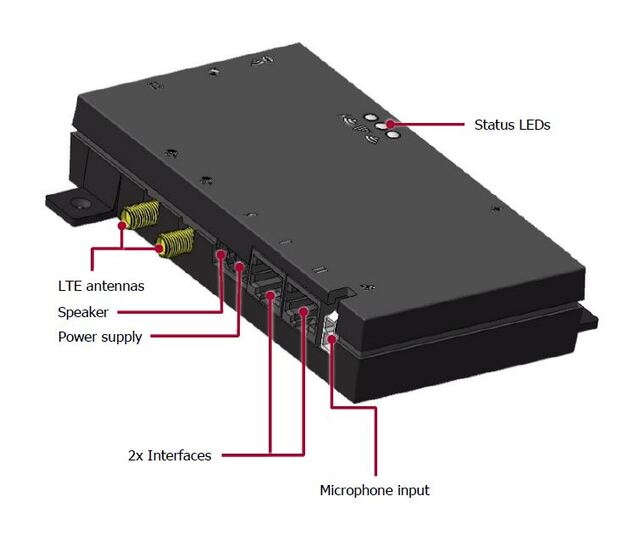 Status LEDs

LTE antennas

Speaker

Power supply

2x Interfaces

Microphone input